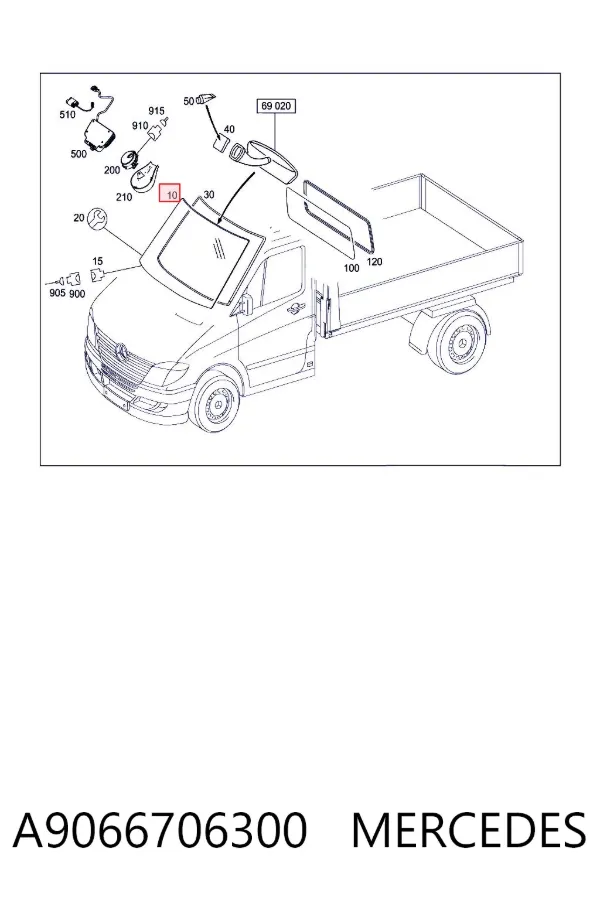 510
500
915
910
200
210
50
40
69 020
10
30
20
15
905
900
100
120

A9066706300 MERCEDES