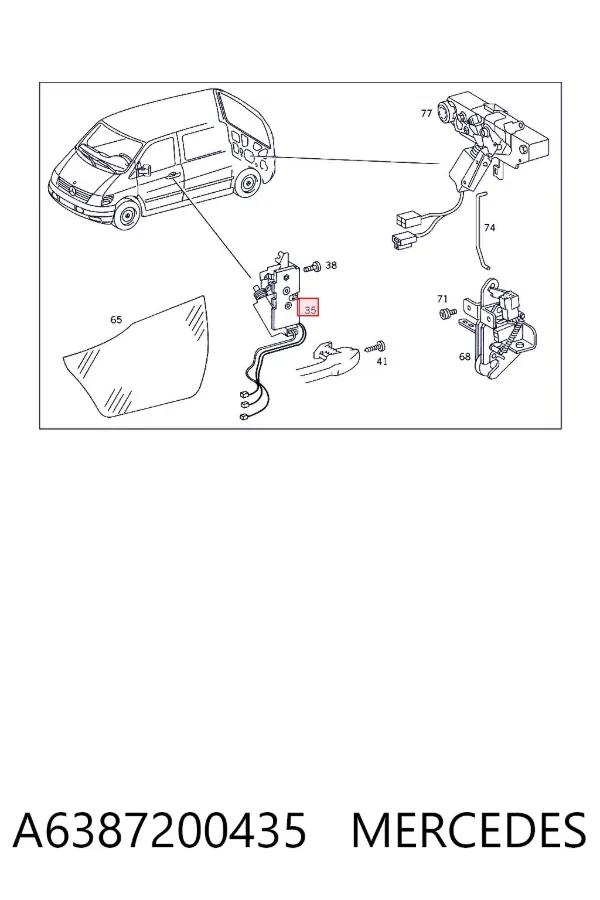 77

74

38

35

71

65

41

68

A6387200435 MERCEDES