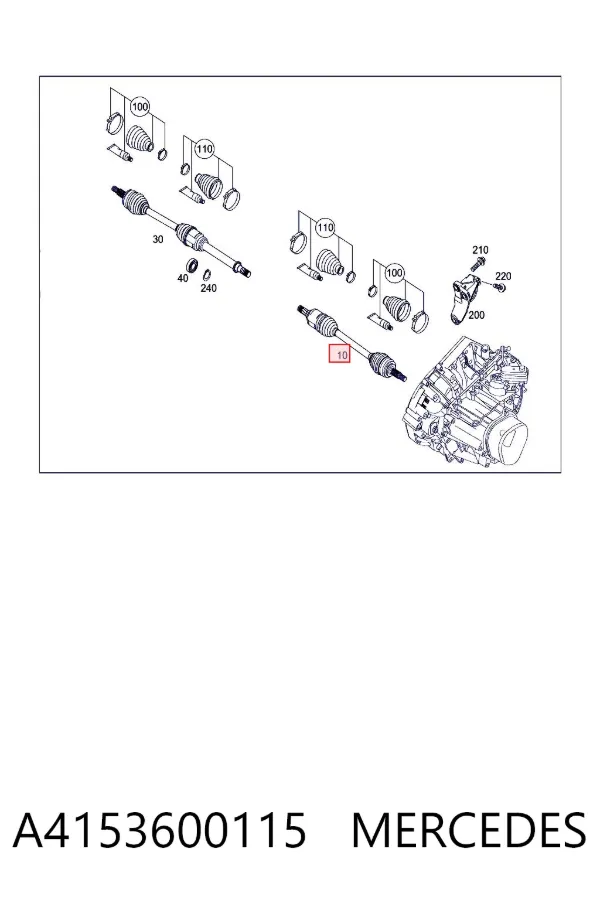 100
110
30
40
240
110
100
210
220
200
10

A4153600115 MERCEDES