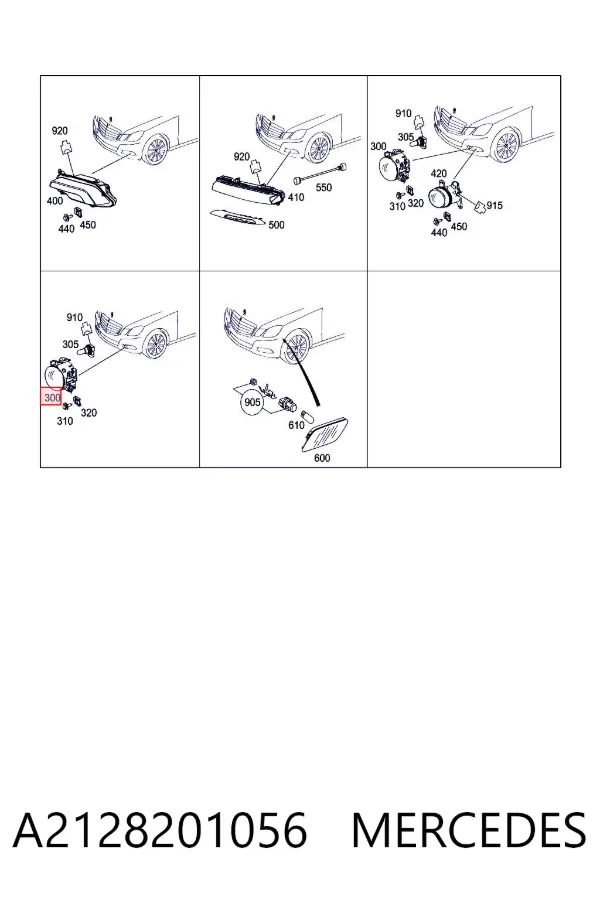 920
400
440 450

920
410
550
500

910
305
300
420
310 320
915
440 450

910
305
300
310 320

905
610
600

A2128201056 MERCEDES