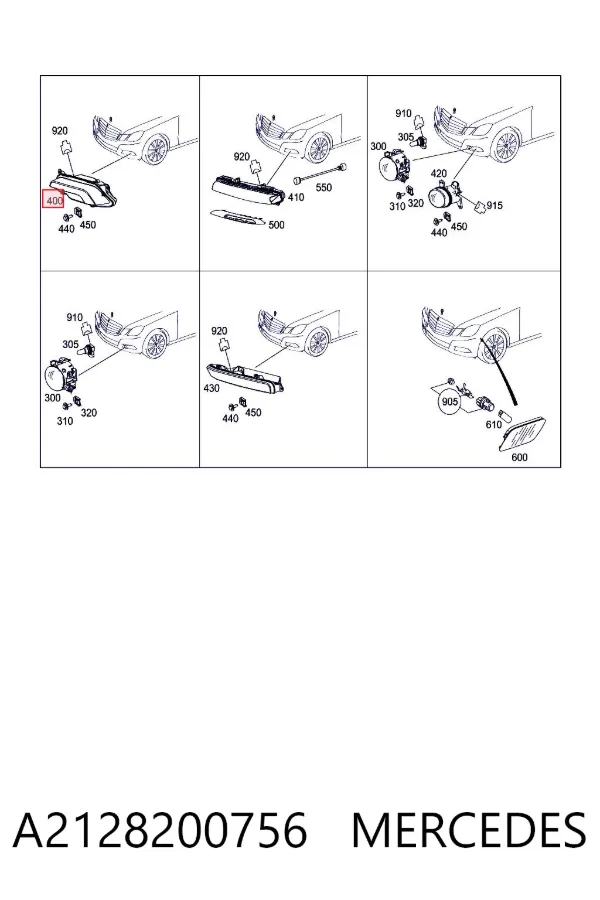 920
400
440 450

920
410
550
500

910
305
300
420
310 320
915
440 450

910
305
300
310 320

920
430
440 450

905
610
600

A2128200756 MERCEDES