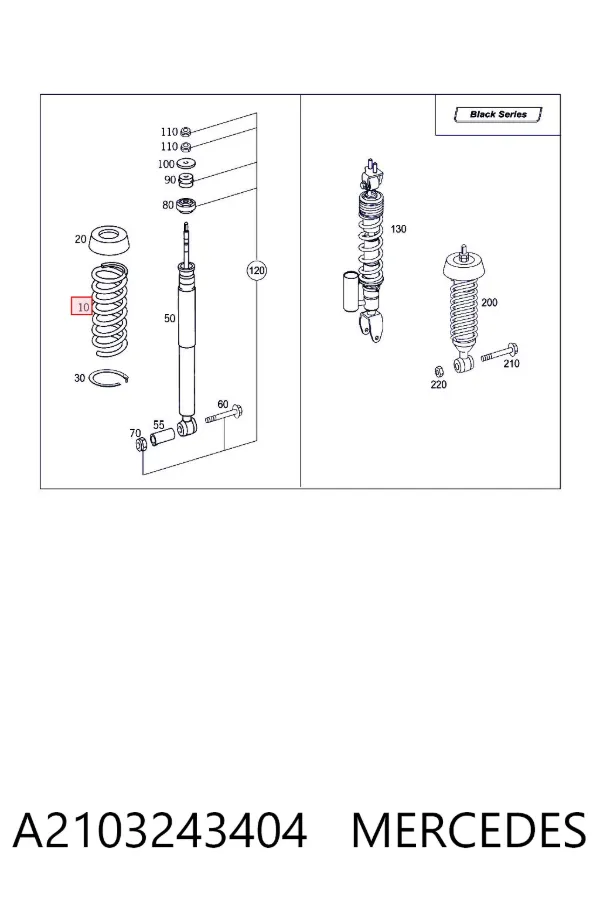 Black Series

110
110
100
90
80
20
120
10
50
30
60
70
55
130
200
210
220

A2103243404 MERCEDES