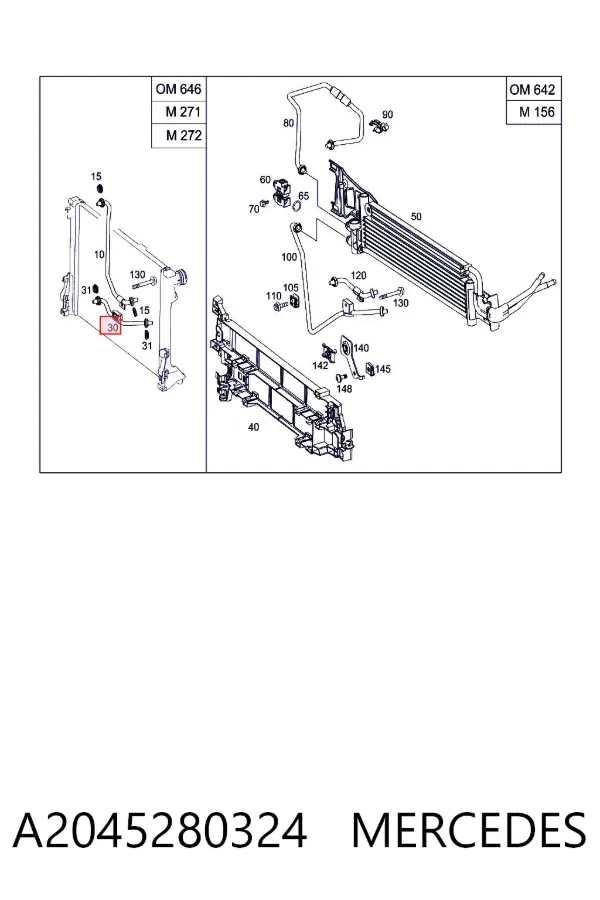 OM 646
M 271
M 272

15
10
130
31
15
30
31

OM 642
M 156

80
90
60
65
70
50
100
120
110
105
130
140
142
145
148
40

A2045280324 MERCEDES