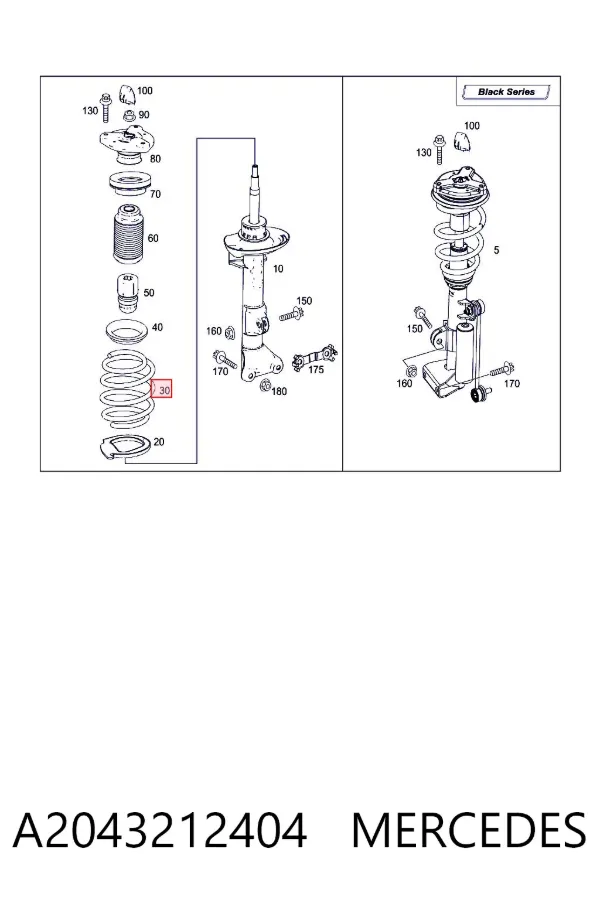 100
130
90
80
70
60
50
40
30
20
10
150
160
170
175
180

Black Series
100
130
5
150
160
170

A2043212404 MERCEDES