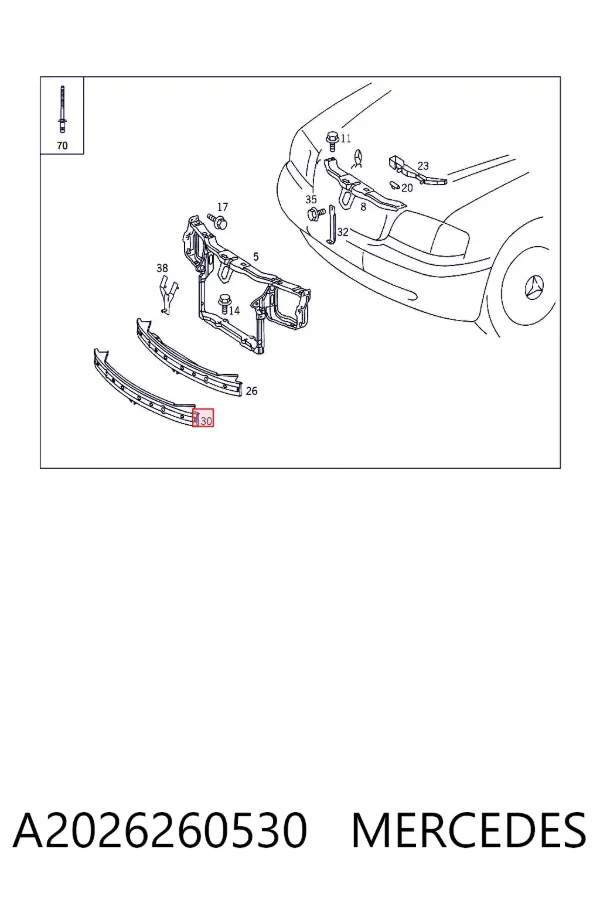 70
11
23
20
8
35
32
17
5
38
14
26
30

A2026260530 MERCEDES