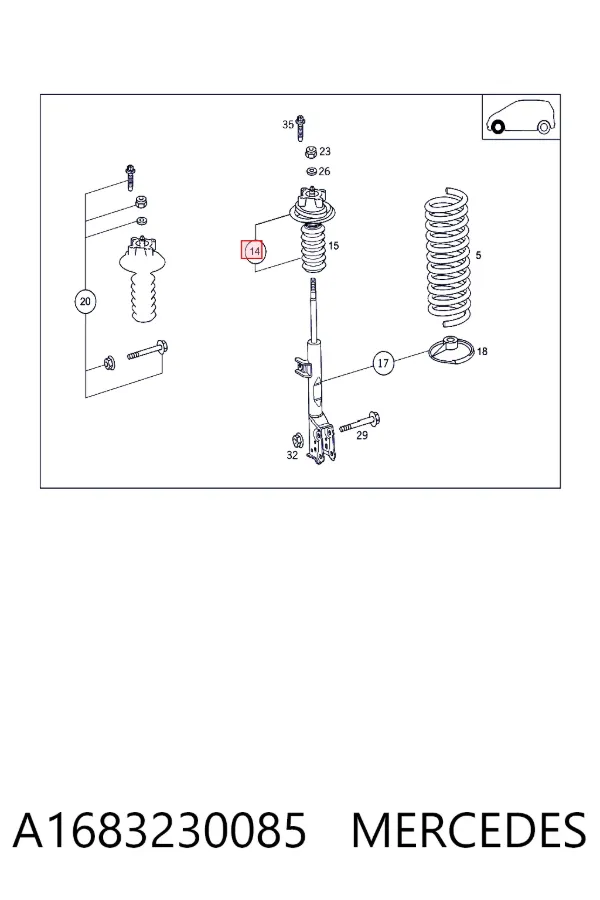 35
23
26
14
15
5
20
17
18
29
32

A1683230085 MERCEDES