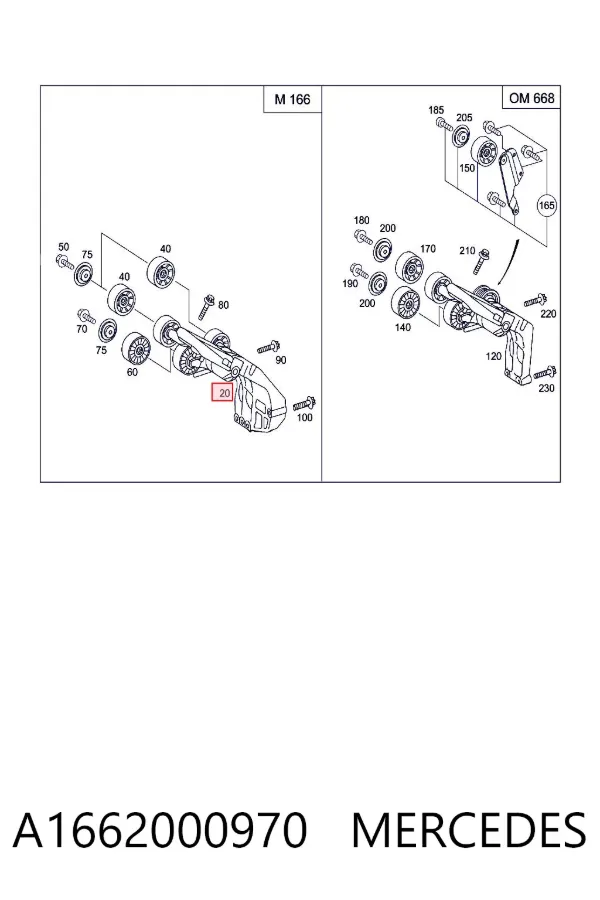 M 166

50
75
40
40
80
70
75
60
90
20
100

OM 668

185
205
150
165
180
200
170
210
190
200
140
220
120
230

A1662000970 MERCEDES