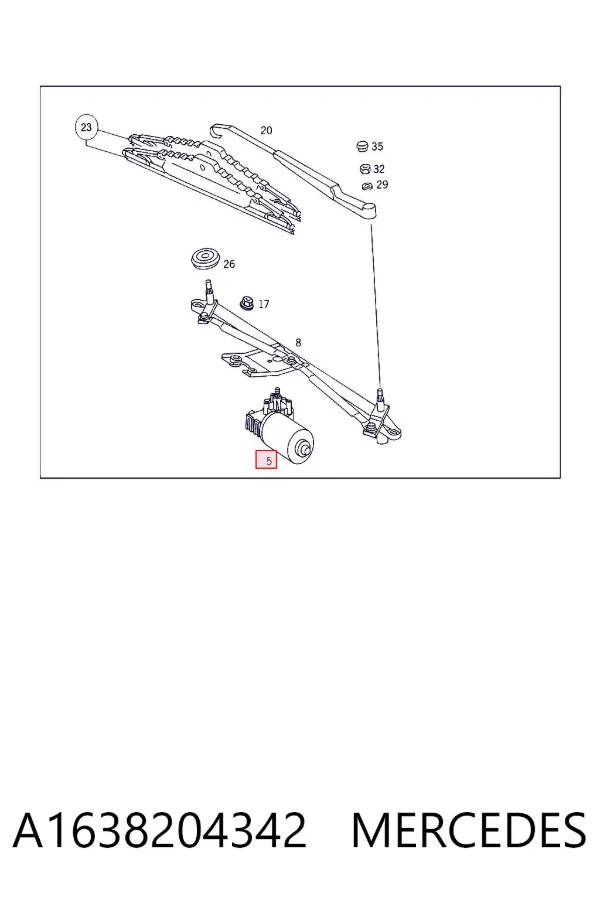 23
20
35
32
29
26
17
8
5

A1638204342 MERCEDES