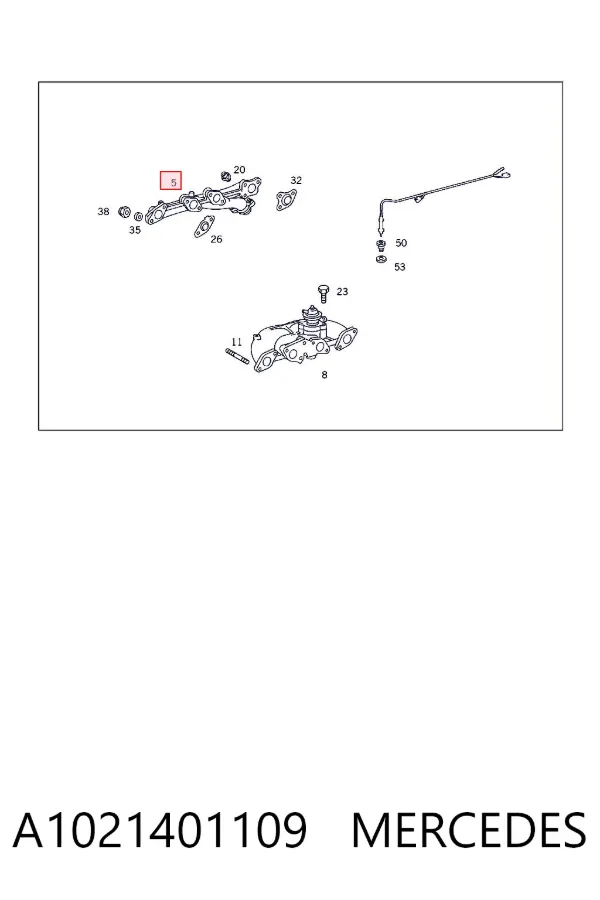 5
20
32
38
35
26
50
53
23
11
8

A1021401109 MERCEDES