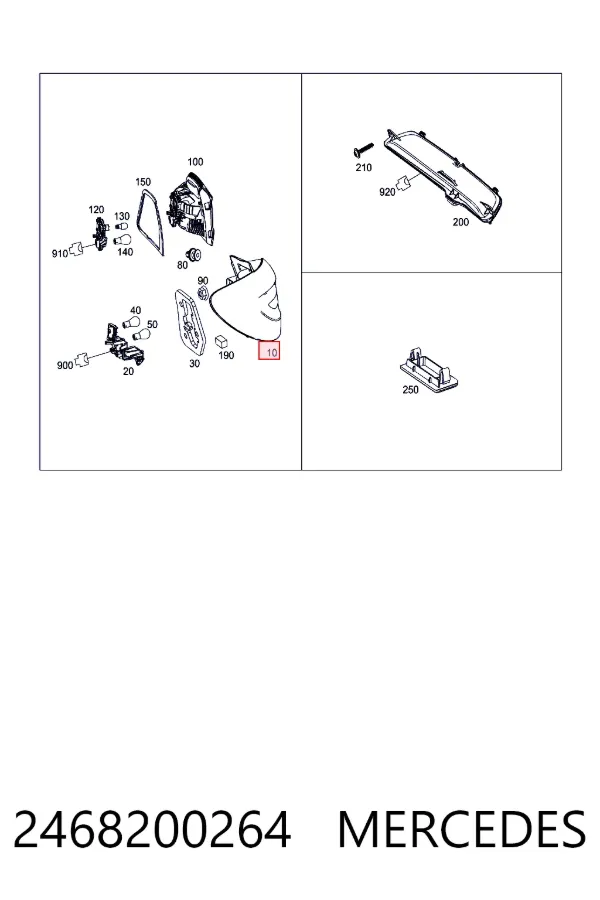 100
150
120
130
910
140
80
90
40
50
900
20
30
190
10
210
920
200
250

2468200264 MERCEDES