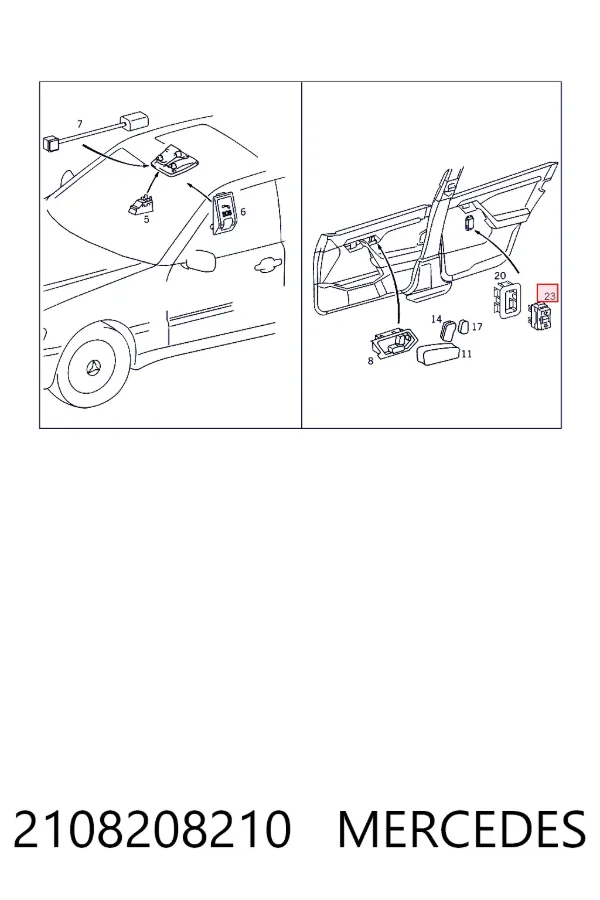 7
5
6
20
23
14
17
8
11

2108208210 MERCEDES