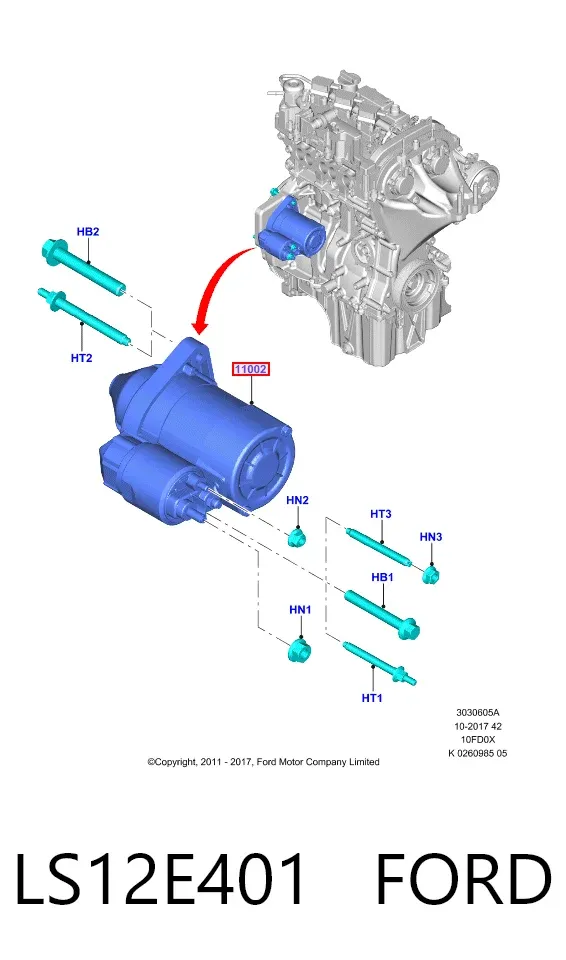 HB2

HT2

11002

HN2

HT3

HN3

HB1

HN1

HT1

3030605A
10-2017 42
10FD0X
K 0260985 05

©Copyright, 2011 - 2017, Ford Motor Company Limited

LS12E401 FORD