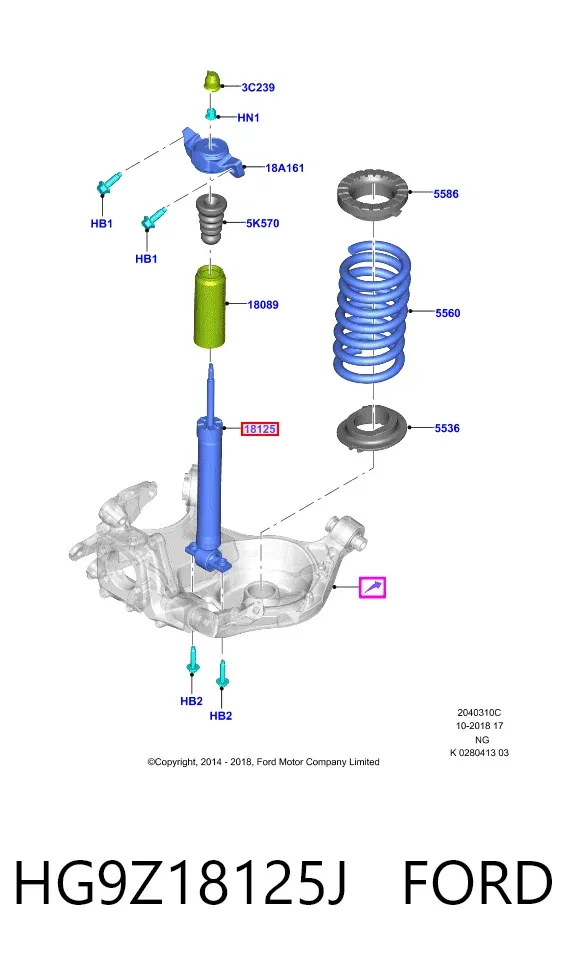 3C239
HN1
18A161
HB1
HB1
5K570
18089
18125
5586
5560
5536
HB2
HB2

2040310C
10-2018 17
NG
K 0280413 03

©Copyright, 2014 - 2018, Ford Motor Company Limited

HG9Z18125J FORD