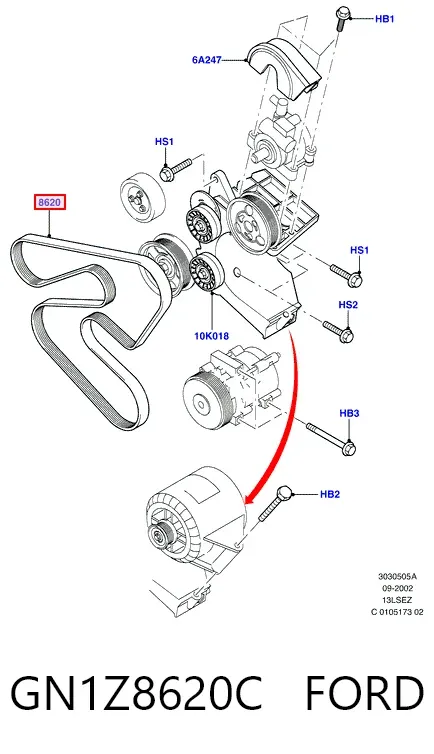 HB1

6A247

HS1

8620

HS1

HS2

10K018

HB3

HB2

3030505A
09-2002
13LSEZ
C 0105173 02

GN1Z8620C FORD