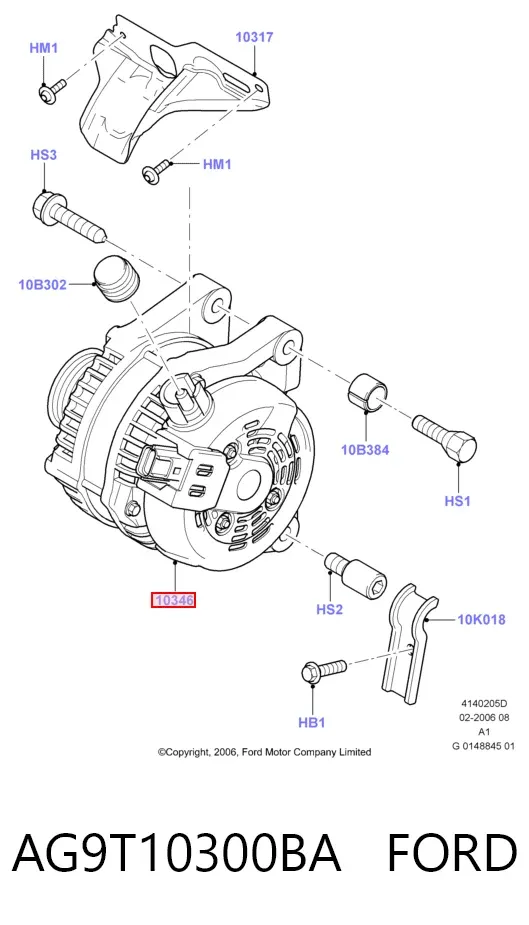 HM1
10317
HS3
HM1
10B302
10B384
HS1
10346
HS2
10K018
HB1
4140205D
02-2006 08
A1
G 0148845 01
©Copyright, 2006, Ford Motor Company Limited

AG9T10300BA FORD