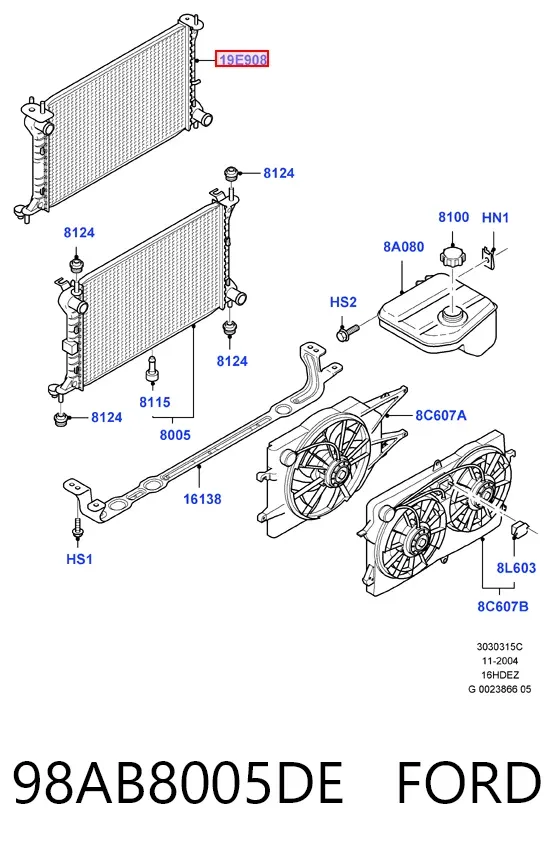 19E908

8124

8124

8100

HN1

8A080

HS2

8124

8115

8124

8005

8C607A

16138

HS1

8L603

8C607B

3030315C
11-2004
16HDEZ
G 0023866 05

98AB8005DE FORD