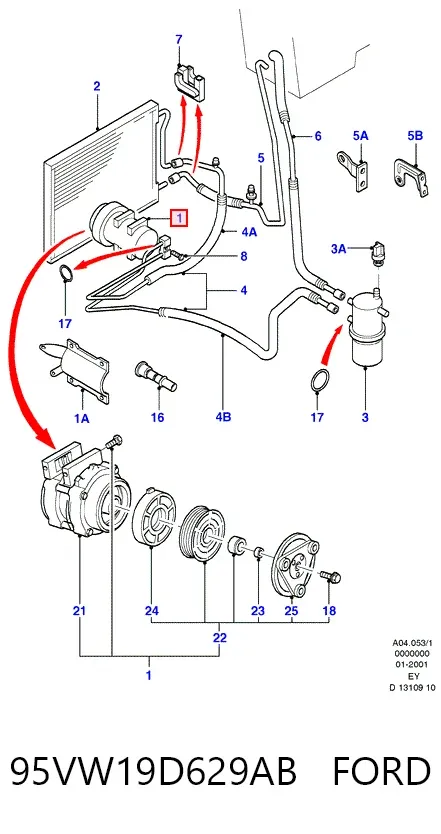 7
2
6
5A
5B
5
1
4A
3A
8
4
17
1A
16
4B
17
3
21
24
23
25
18
22
1
A04.053/1
0000000
01-2001
EY
D 13109 10
95VW19D629AB FORD