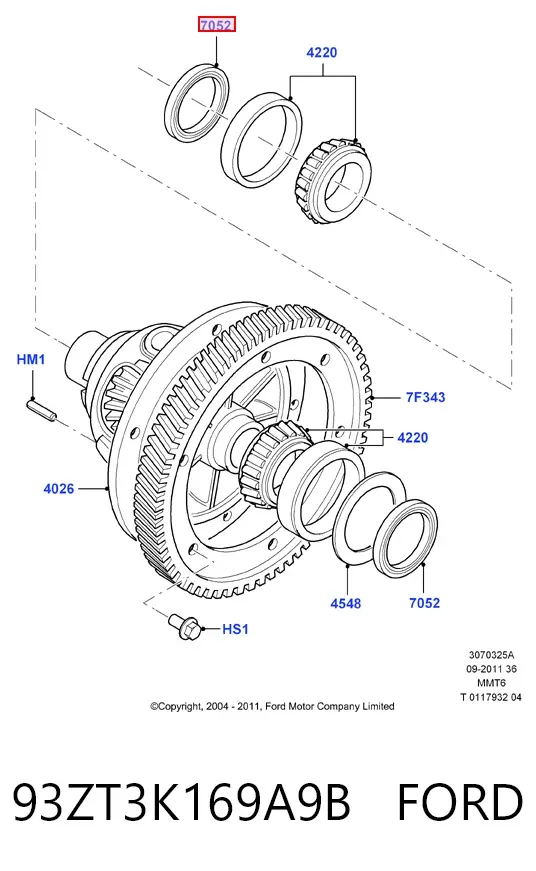 7052

4220

HM1

7F343

4220

4026

4548

7052

HS1

3070325A
09-2011 36
MMT6
T 0117932 04

©Copyright, 2004 - 2011, Ford Motor Company Limited

93ZT3K169A9B FORD