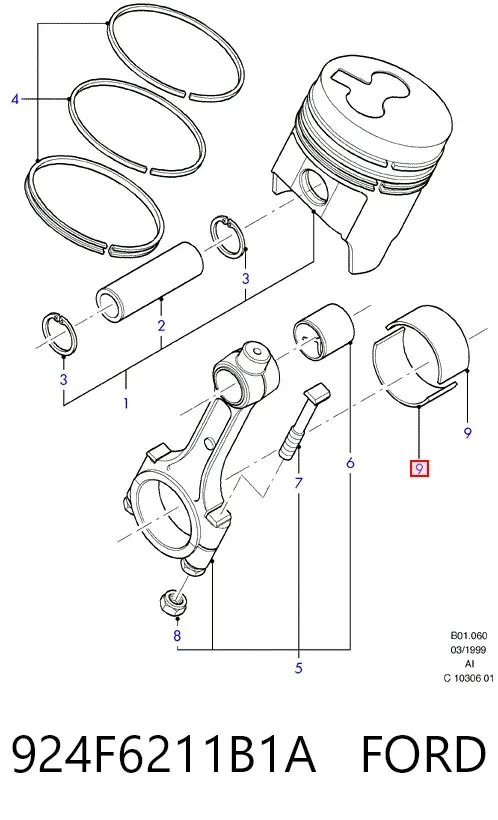 4
3
2
3
1
9
9
6
7
8
5
B01.060
03/1999
AI
C 10306 01
924F6211B1A FORD