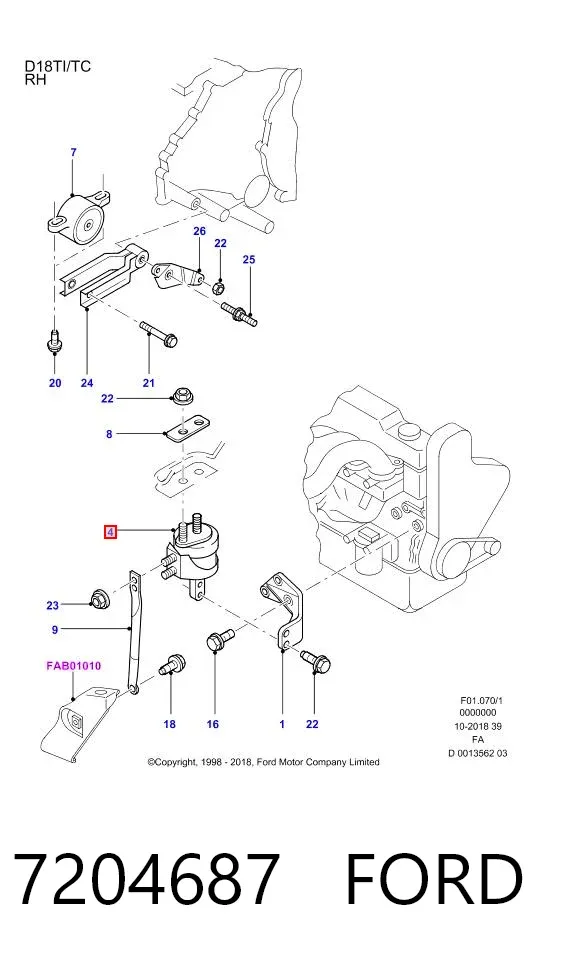 D18TI/TC
RH

7
26
22
25
20
24
21
22
8
4
23
9
FAB01010
18
16
1
22

F01.070/1
0000000
10-2018 39
FA
D 0013562 03

©Copyright, 1998 - 2018, Ford Motor Company Limited

7204687 FORD