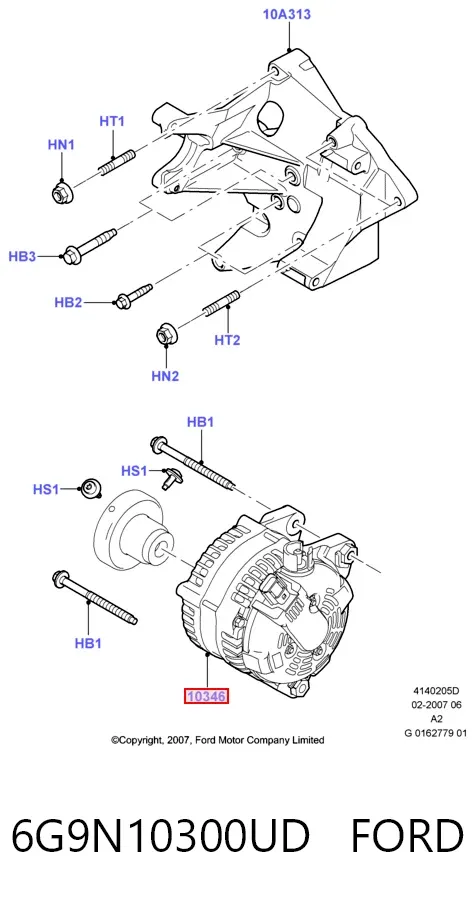 10A313

HT1

HN1

HB3

HB2

HT2

HN2

HB1

HS1

HS1

HB1

10346

4140205D
02-2007 06
A2
G 0162779 01

©Copyright, 2007, Ford Motor Company Limited

6G9N10300UD FORD