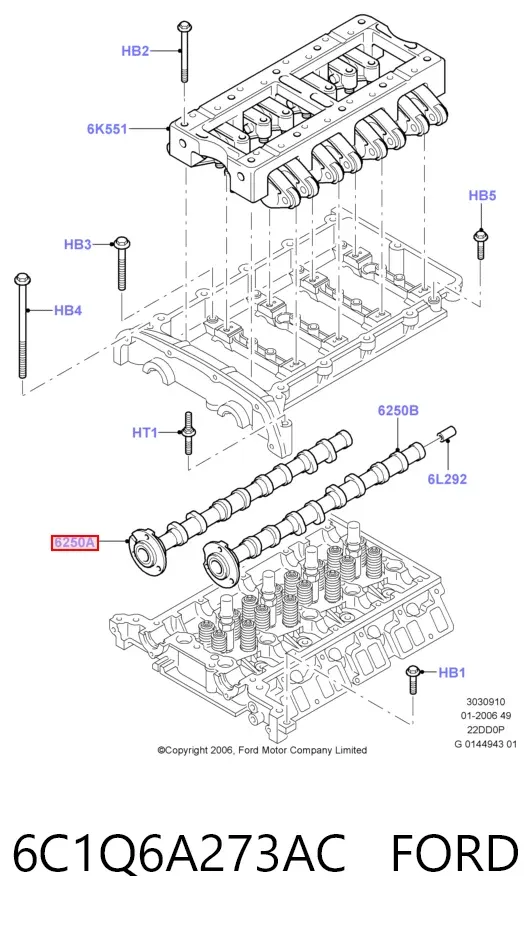 HB2

6K551

HB5

HB3

HB4

HT1

6250B

6L292

6250A

HB1

3030910
01-2006 49
22DD0P
G 0144943 01

©Copyright 2006, Ford Motor Company Limited

6C1Q6A273AC FORD