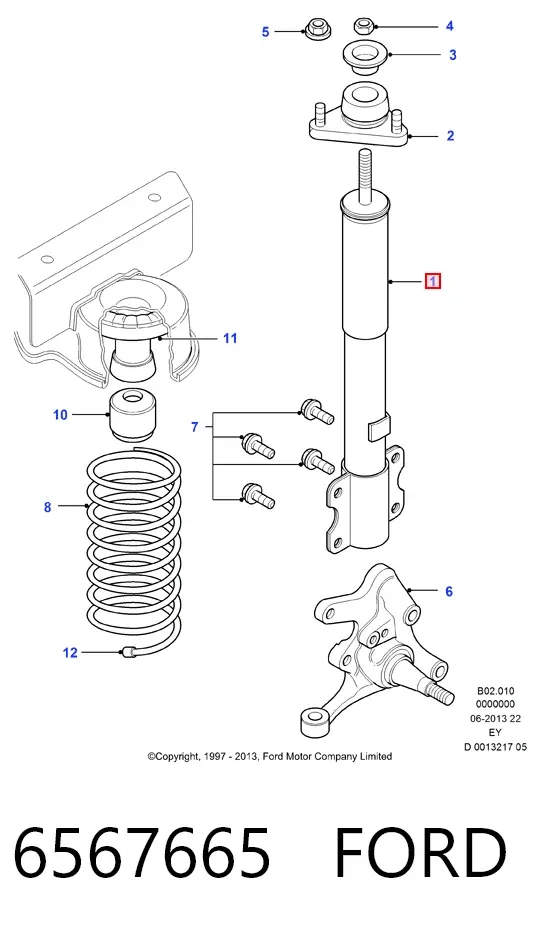 5
4
3
2
1
11
10
7
8
6
12

B02.010
0000000
06-2013 22
EY
D 0013217 05

©Copyright, 1997 - 2013, Ford Motor Company Limited

6567665 FORD