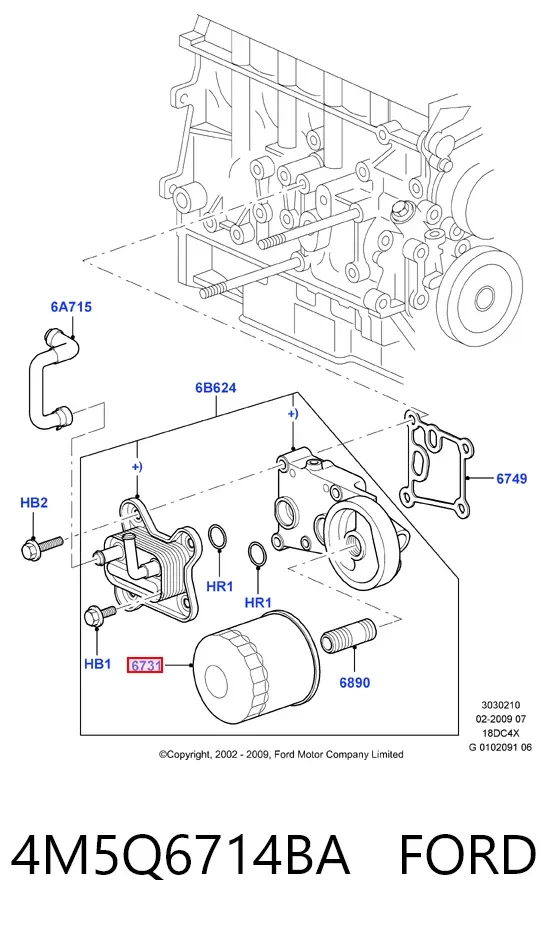 6A715

6B624

+)

+)

6749

HB2

HR1

HR1

HB1

6731

6890

3030210
02-2009 07
18DC4X
G 0102091 06

©Copyright, 2002 - 2009, Ford Motor Company Limited

4M5Q6714BA FORD