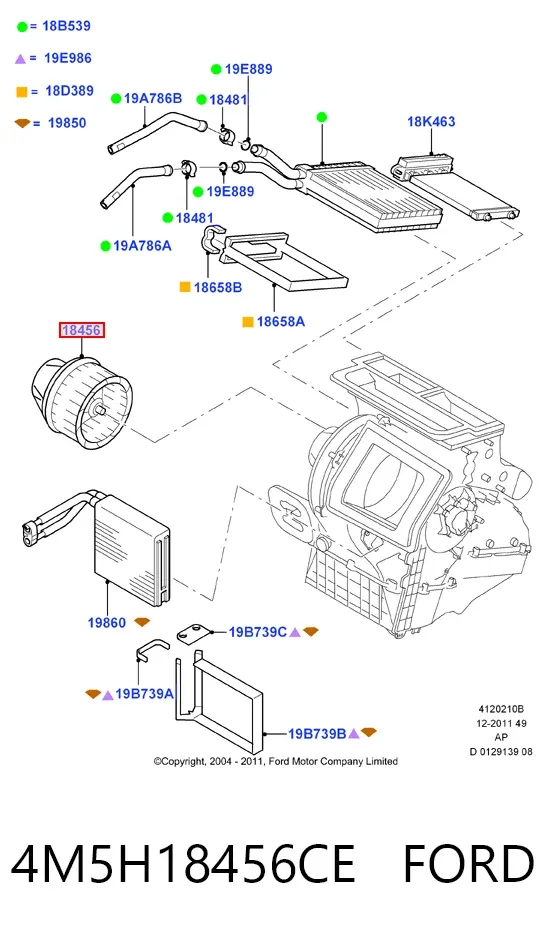 = 18B539

= 19E986

= 18D389

= 19850

19E889
19A786B
18481
18K463
19E889
18481
19A786A
18658B
18658A
18456
19860
19B739C
19B739A
19B739B

4120210B
12-2011 49
AP
D 0129139 08

©Copyright, 2004 - 2011, Ford Motor Company Limited

4M5H18456CE FORD