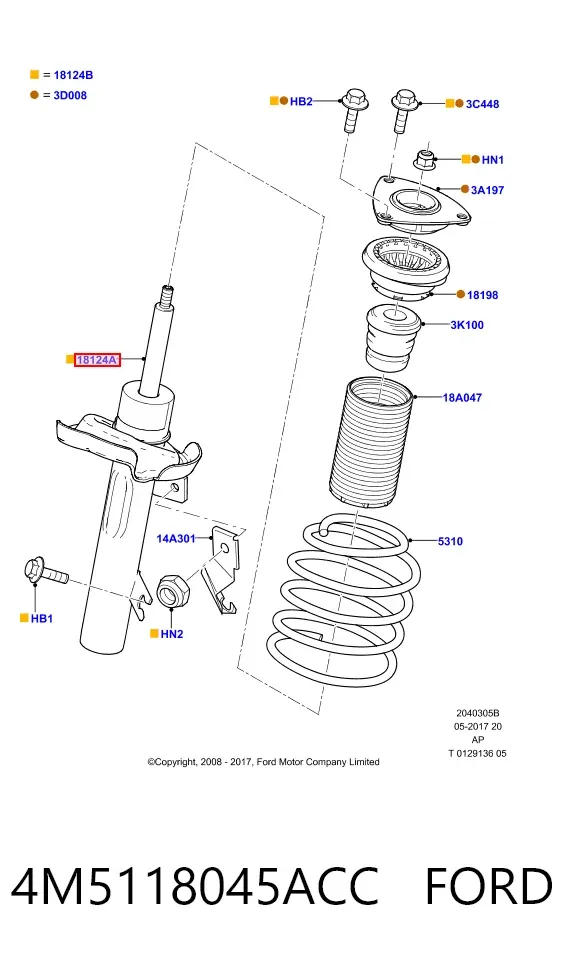 = 18124B
= 3D008

HB2
3C448
HN1
3A197
18198
3K100
18124A
18A047
14A301
5310
HB1
HN2

2040305B
05-2017 20
AP
T 0129136 05

©Copyright, 2008 - 2017, Ford Motor Company Limited

4M5118045ACC FORD