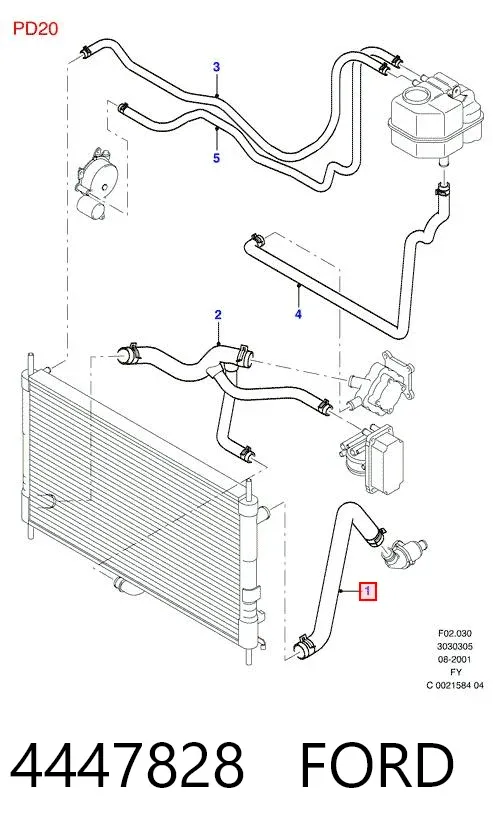 PD20

3

5

4

2

1

F02.030
3030305
08-2001
FY
C 0021584 04

4447828 FORD