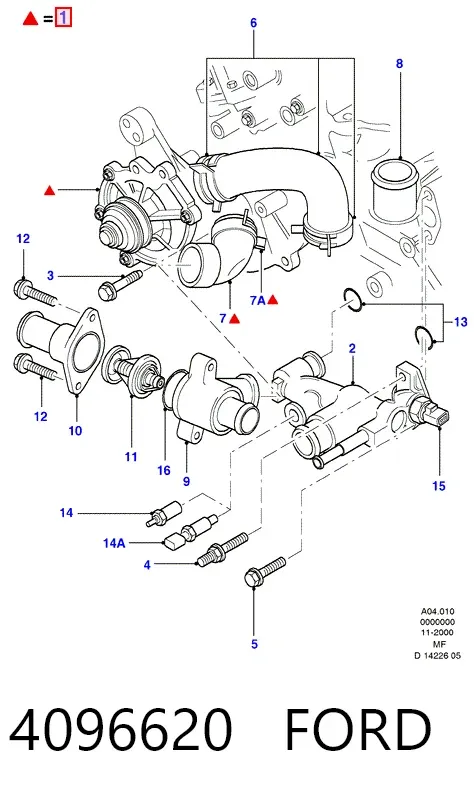 ▲ = 1

6

8

▲

12

3

7A ▲

7 ▲

13

2

12

10

11

16

9

15

14

14A

4

5

A04.010
0000000
11-2000
MF
D 14226 05

4096620 FORD