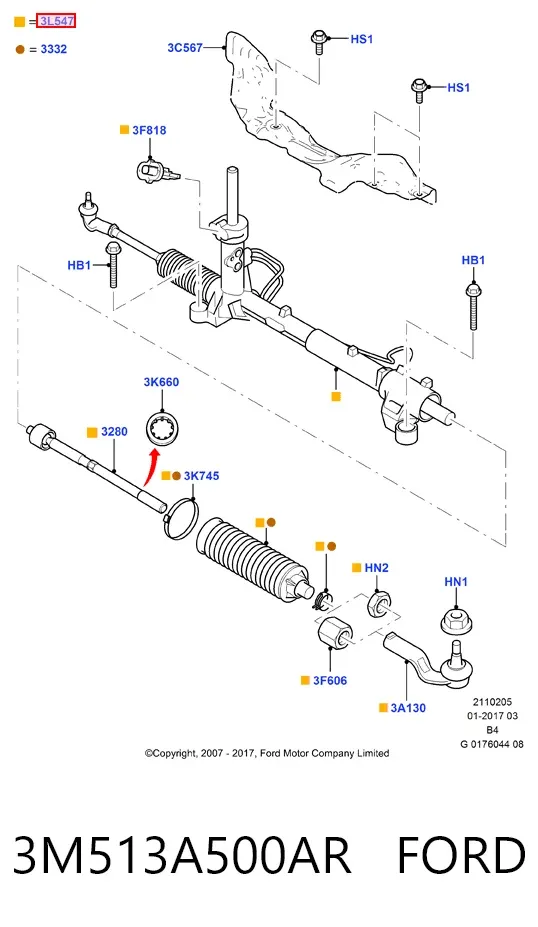 = 3L547

= 3332

3C567

HS1

HS1

3F818

HB1

HB1

3K660

3280

3K745

HN2

HN1

3F606

3A130

2110205
01-2017 03
B4
G 0176044 08

©Copyright, 2007 - 2017, Ford Motor Company Limited

3M513A500AR FORD