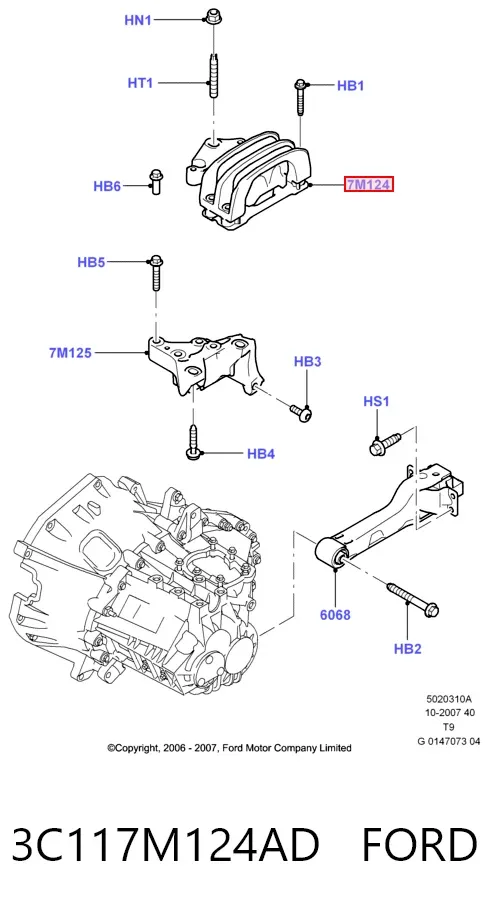 HN1

HT1

HB1

HB6

7M124

HB5

7M125

HB3

HS1

HB4

6068

HB2

5020310A
10-2007 40
T9
G 0147073 04

©Copyright, 2006 - 2007, Ford Motor Company Limited

3C117M124AD FORD