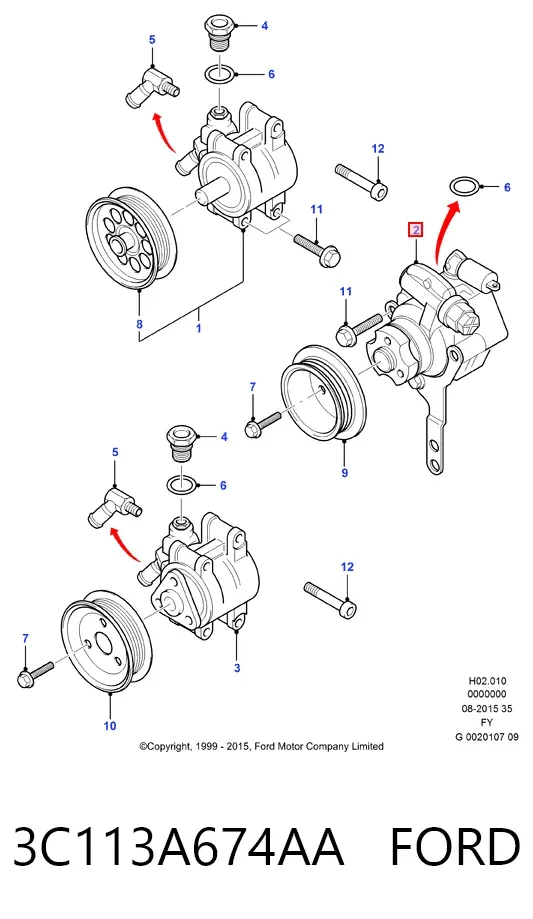 5
4
6
12
6
11
2
8
1
11
7
9
5
4
6
12
7
3
10

H02.010
0000000
08-2015 35
FY
G 0020107 09

©Copyright, 1999 - 2015, Ford Motor Company Limited

3C113A674AA FORD