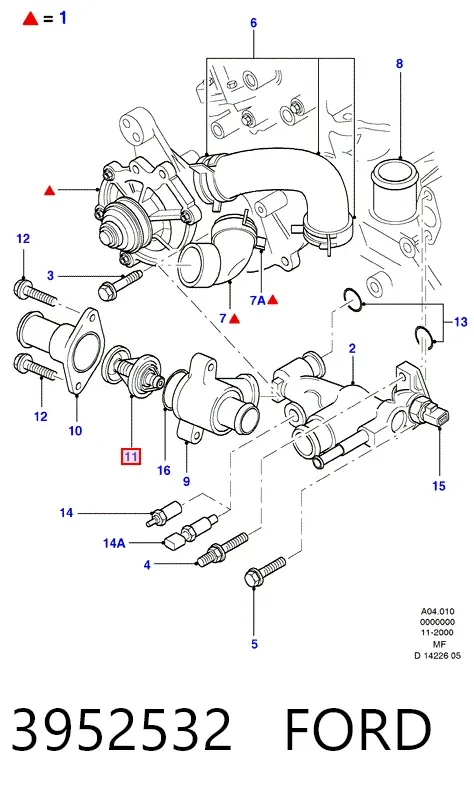 ▲ = 1

6

8

▲

12

3

7A ▲

7 ▲

13

2

12

10

11

16

9

15

14

14A

4

5

A04.010
0000000
11-2000
MF
D 14226 05

3952532 FORD