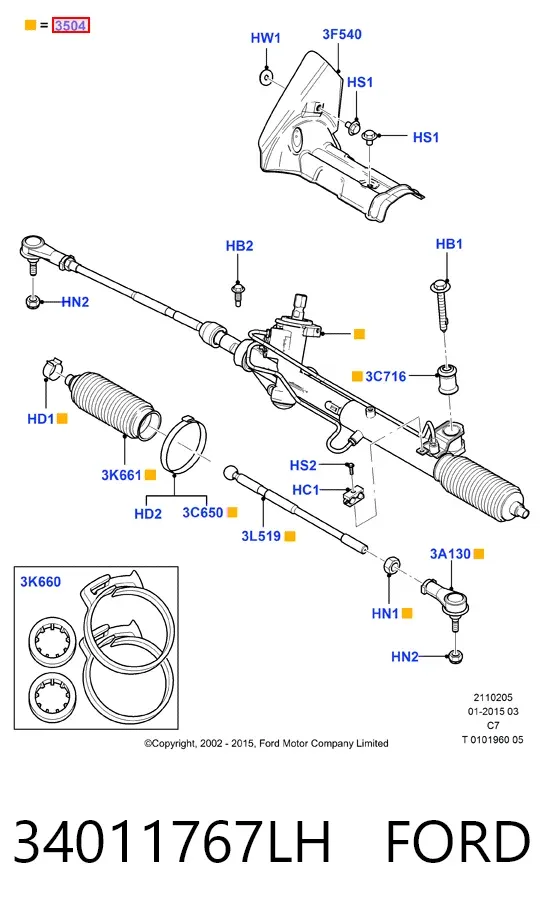 = 3504

HW1
3F540
HS1
HS1

HB2
HB1
HN2

3C716
HD1
3K661
HS2
HC1
HD2
3C650
3L519
3A130
HN1
HN2

3K660

2110205
01-2015 03
C7
T 0101960 05

©Copyright, 2002 - 2015, Ford Motor Company Limited

34011767LH FORD