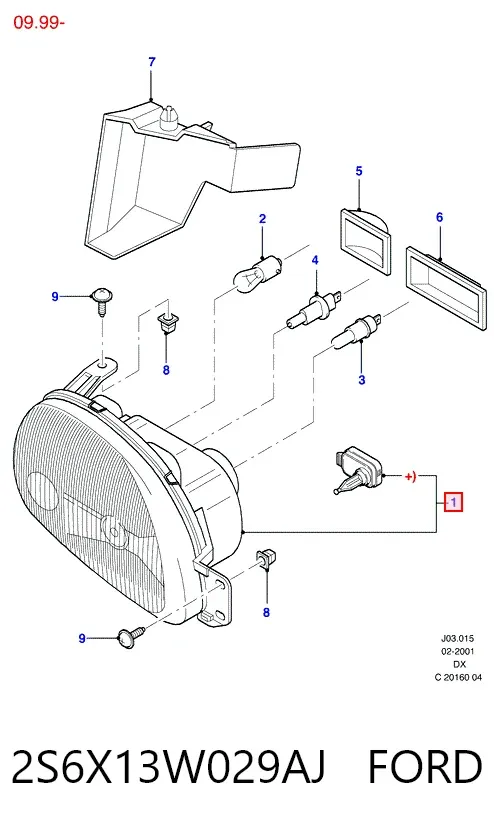 09.99-

7

5

2

6

4

9

8

3

+)

1

8

9

J03.015
02-2001
DX
C 20160 04

2S6X13W029AJ FORD