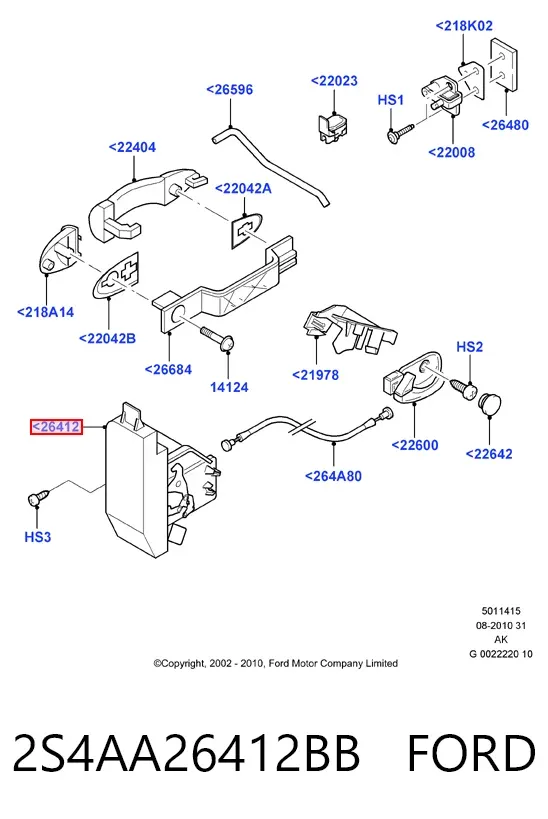 <218K02
<26596
<22023
HS1
<26480
<22008
<22404
<22042A
<218A14
<22042B
<26684
14124
<21978
HS2
<26412
<22600
<22642
<264A80
HS3

5011415
08-2010 31
AK
G 0022220 10

©Copyright, 2002 - 2010, Ford Motor Company Limited

2S4AA26412BB FORD