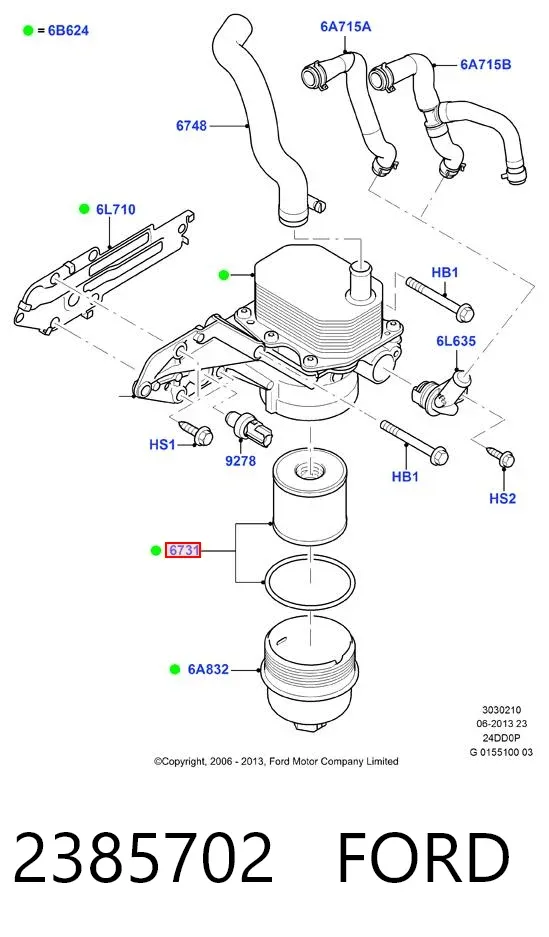 = 6B624

6A715A

6A715B

6748

6L710

HB1

6L635

HS1

9278

HB1

HS2

6731

6A832

3030210
06-2013 23
24DD0P
G 0155100 03

©Copyright, 2006 - 2013, Ford Motor Company Limited

2385702 FORD