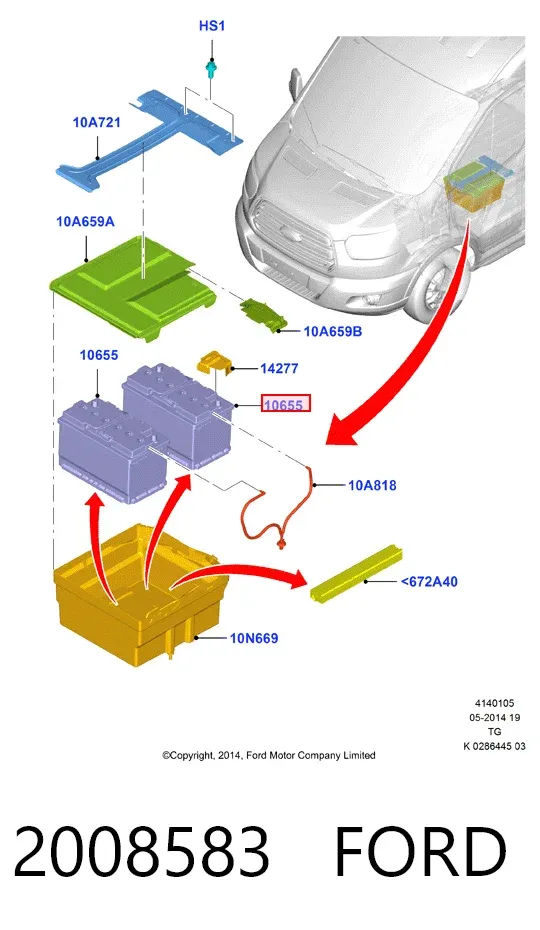 HS1

10A721

10A659A

10A659B

10655

14277

10655

10A818

<672A40

10N669

4140105
05-2014 19
TG
K 0286445 03

©Copyright, 2014, Ford Motor Company Limited

2008583 FORD