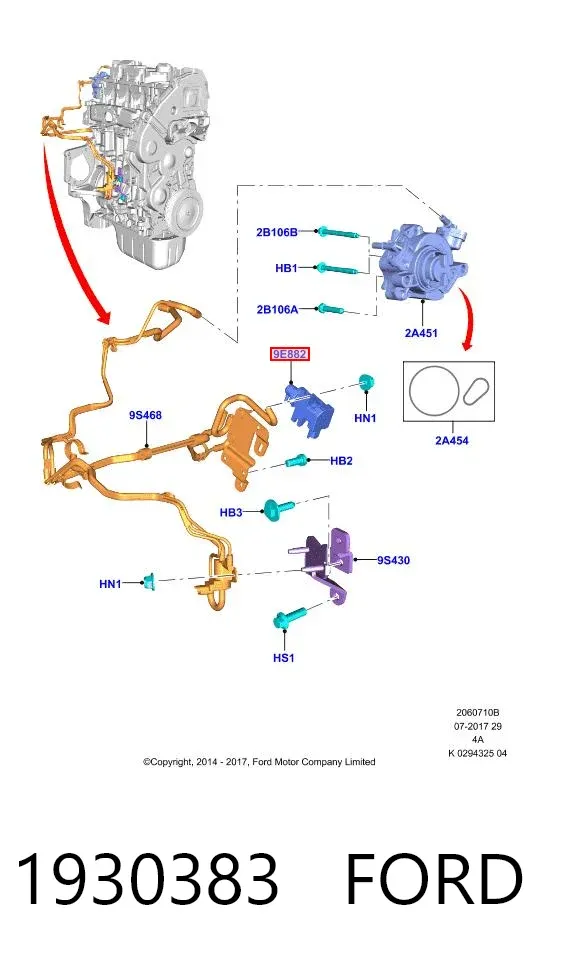 2B106B

HB1

2B106A

2A451

9E882

HN1

2A454

9S468

HB2

HB3

9S430

HN1

HS1

2060710B
07-2017 29
4A
K 0294325 04

©Copyright, 2014 - 2017, Ford Motor Company Limited

1930383 FORD