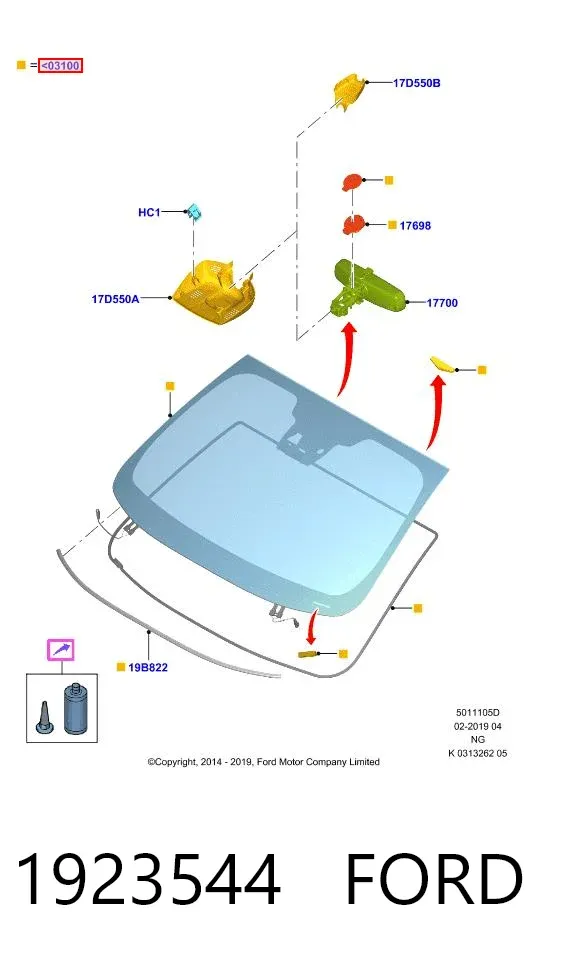 = <03100

17D550B

HC1

17698

17D550A

17700

19B822

5011105D
02-2019 04
NG
K 0313262 05

©Copyright, 2014 - 2019, Ford Motor Company Limited

1923544 FORD