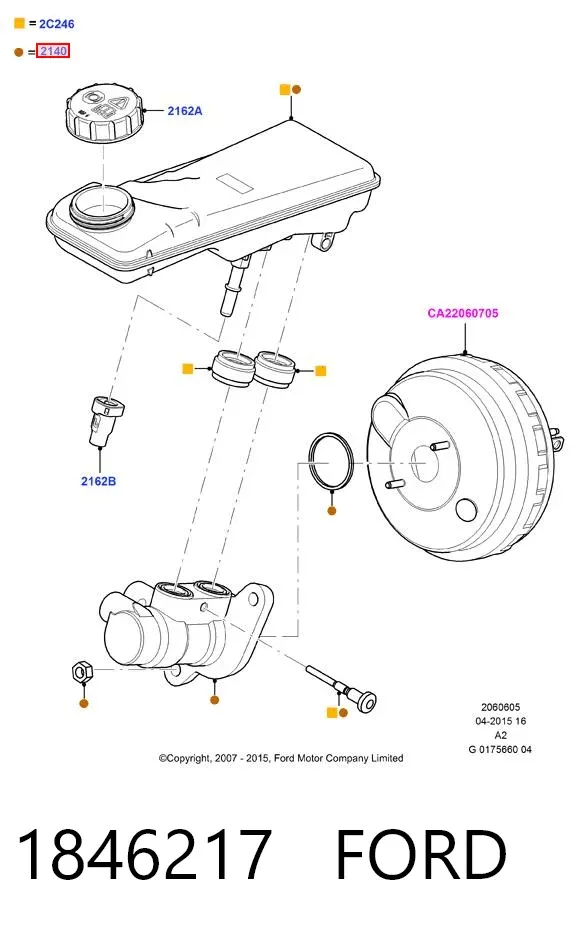 = 2C246

= 2140

2162A

CA22060705

2162B

2060605
04-2015 16
A2
G 0175660 04

©Copyright, 2007 - 2015, Ford Motor Company Limited

1846217 FORD