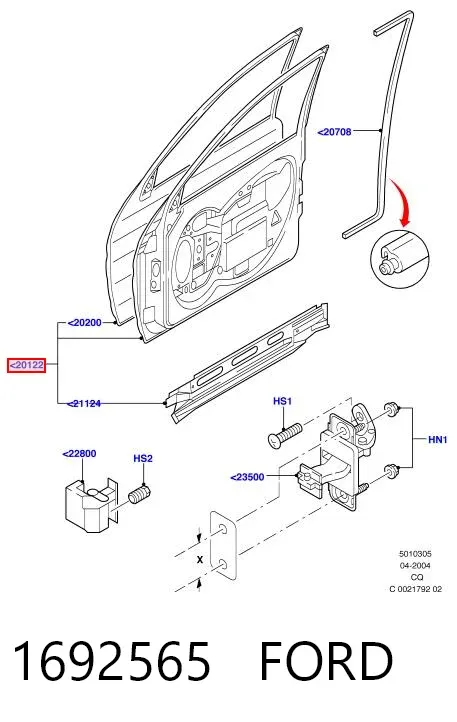 <20708

<20200

<20122

<21124

HS1

HN1

<22800

HS2

<23500

X

5010305
04-2004
CQ
C 0021792 02

1692565 FORD