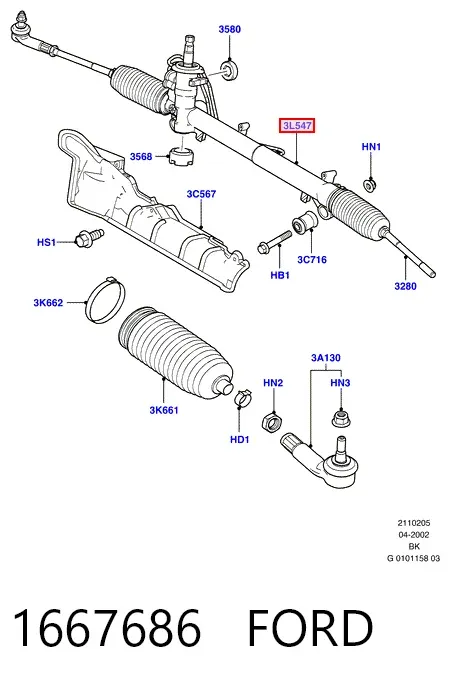 3580
3L547
HN1
3568
3C567
HS1
HB1
3C716
3280
3K662
3A130
HN2
HN3
3K661
HD1

2110205
04-2002
BK
G 0101158 03

1667686 FORD