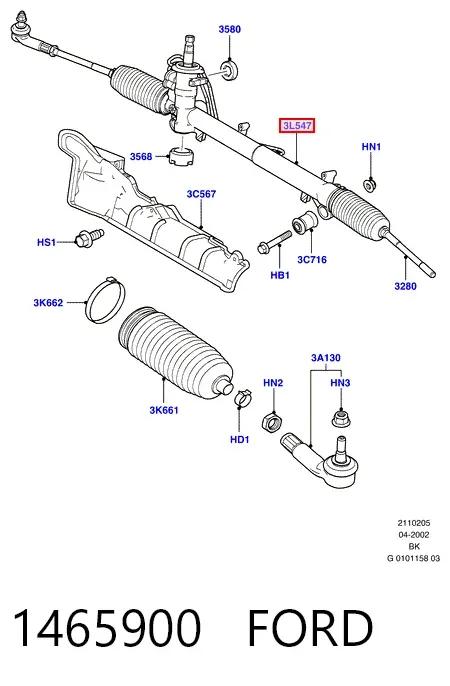 3580

3L547

HN1

3568

3C567

HS1

HB1

3C716

3280

3K662

3A130

HN2

HN3

3K661

HD1

2110205
04-2002
BK
G 0101158 03

1465900 FORD