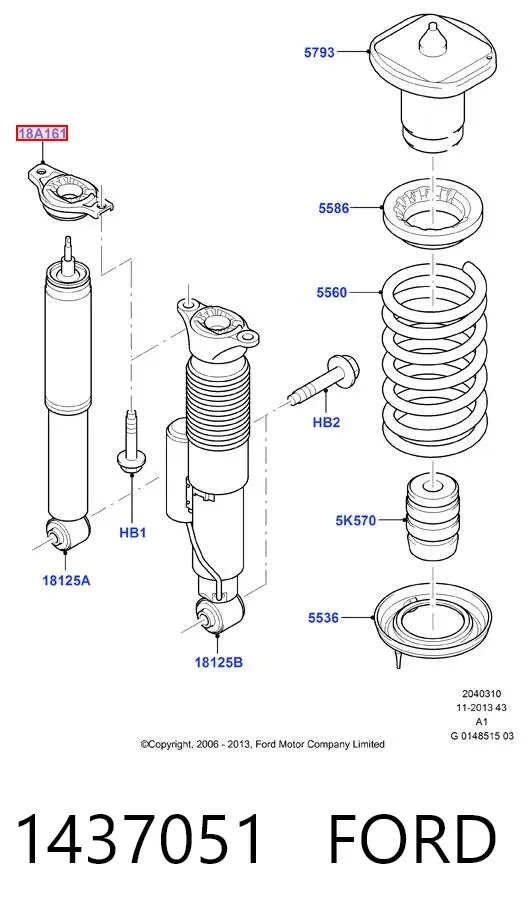 18A161

5793

5586

5560

HB2

HB1

5K570

18125A

5536

18125B

2040310
11-2013 43
A1
G 0148515 03

©Copyright, 2006 - 2013, Ford Motor Company Limited

1437051 FORD