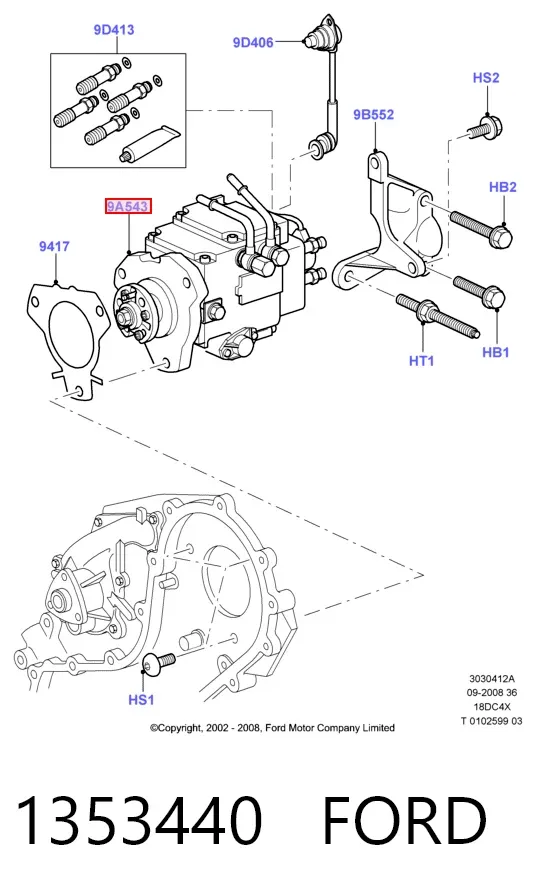 9D413

9D406

HS2

9B552

HB2

9A543

9417

HT1

HB1

HS1

3030412A
09-2008 36
18DC4X
T 0102599 03

©Copyright, 2002 - 2008, Ford Motor Company Limited

1353440 FORD