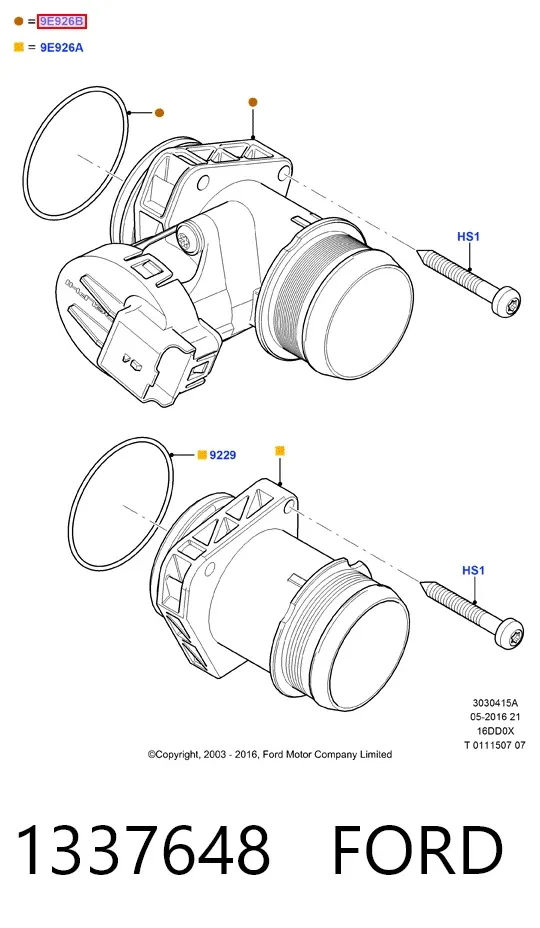 = 9E926B

= 9E926A

HS1

9229

HS1

3030415A
05-2016 21
16DD0X
T 0111507 07

©Copyright, 2003 - 2016, Ford Motor Company Limited

1337648 FORD